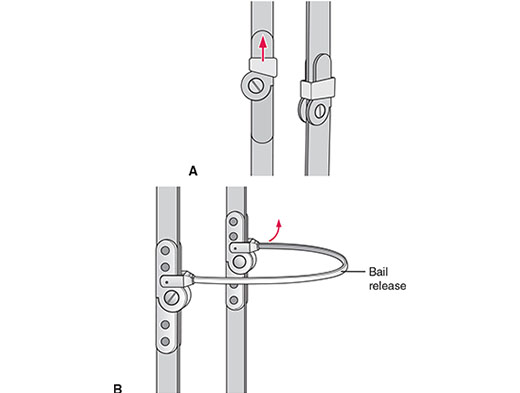 A

Bail release

B